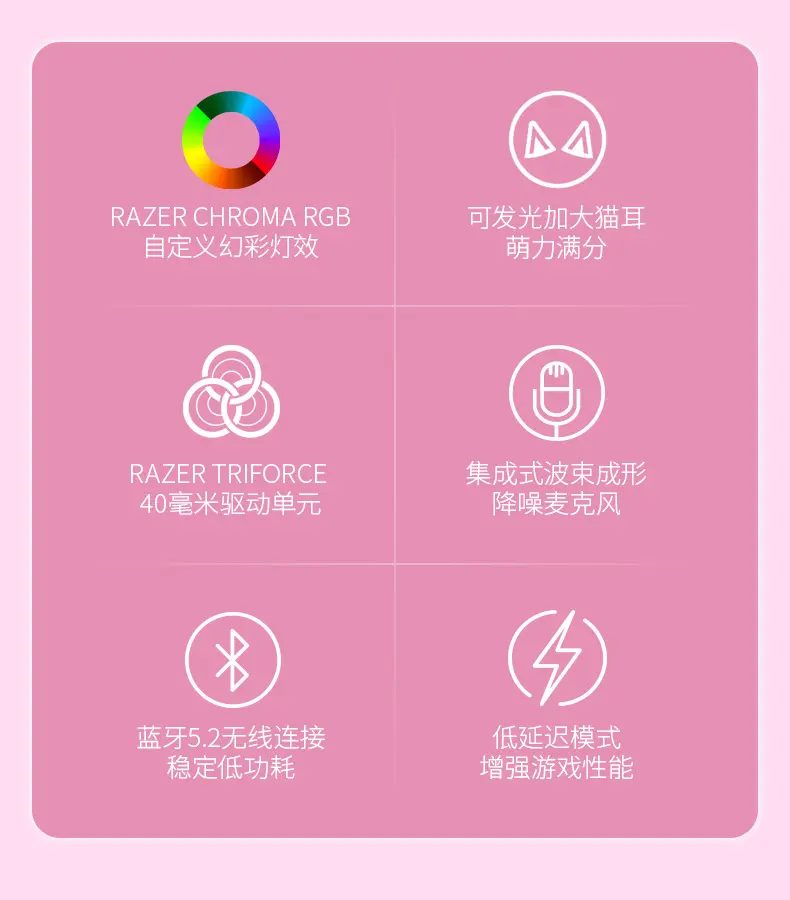 RAZER CHROMA RGB
自定义幻彩灯效

可发光加大猫耳
萌力满分

RAZER TRIFORCE
40毫米驱动单元

集成式波束成形
降噪麦克风

蓝牙5.2无线连接
稳定低功耗

低延迟模式
增强游戏性能